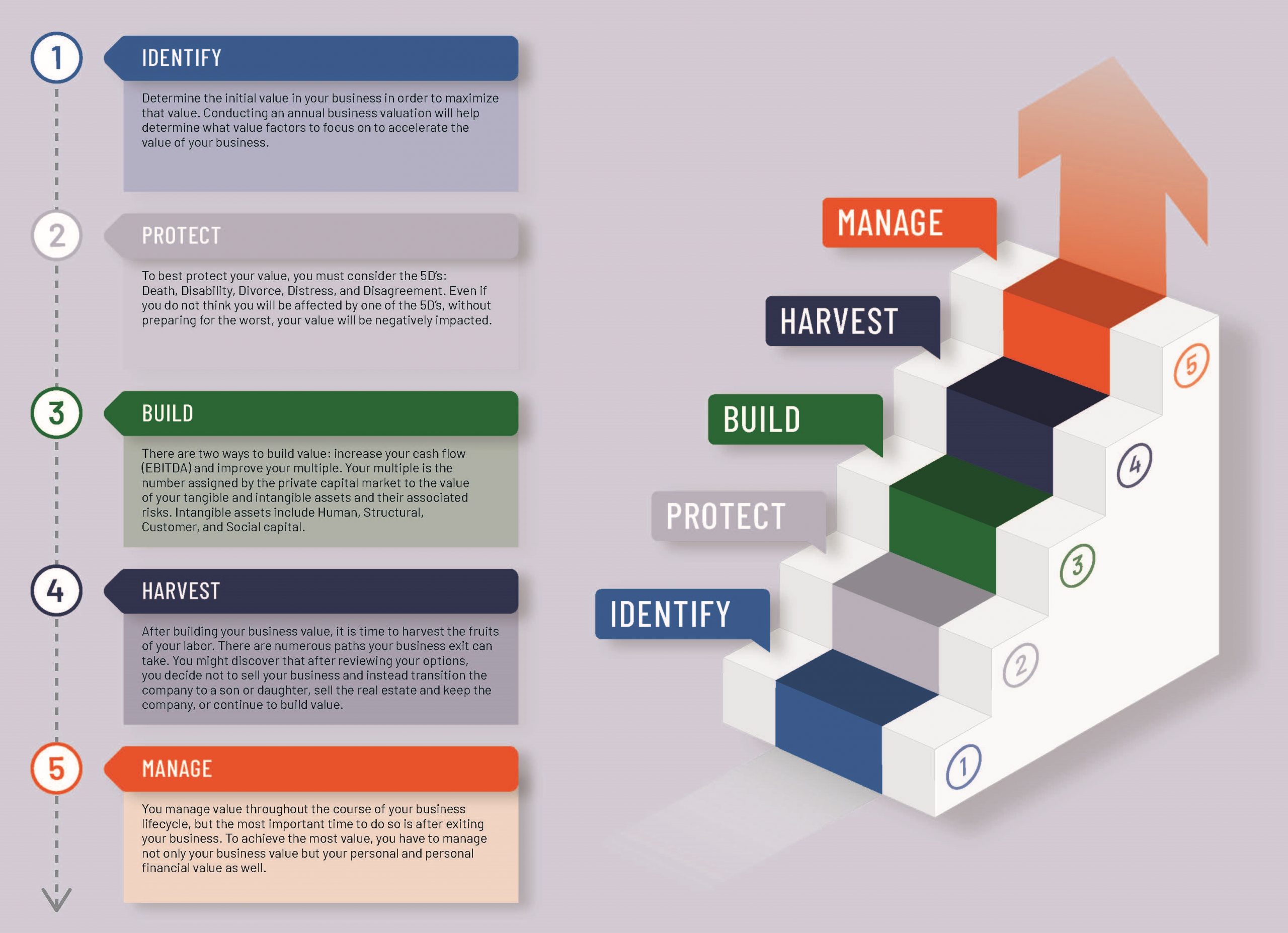 1
IDENTIFY
Determine the initial value in your business in order to maximize that value. Conducting an annual business valuation will help determine what value factors to focus on to accelerate the value of your business.

2
PROTECT
To best protect your value, you must consider the 5D's: Death, Disability, Divorce, Distress, and Disagreement. Even if you do not think you will be affected by one of the 5D's, without preparing for the worst, your value will be negatively impacted.

3
BUILD
There are two ways to build value: increase your cash flow (EBITDA) and improve your multiple. Your multiple is the number assigned by the private capital market to the value of your tangible and intangible assets and their associated risks. Intangible assets include Human, Structural, Customer, and Social capital.

4
HARVEST
After building your business value, it is time to harvest the fruits of your labor. There are numerous paths your business exit can take. You might discover that after reviewing your options, you decide not to sell your business and instead transition the company to a son or daughter, sell the real estate and keep the company, or continue to build value.

5
MANAGE
You manage value throughout the course of your business lifecycle, but the most important time to do so is after exiting your business. To achieve the most value, you have to manage not only your business value but your personal and personal financial value as well.

MANAGE
HARVEST
BUILD
PROTECT
IDENTIFY
5
4
3
2
1